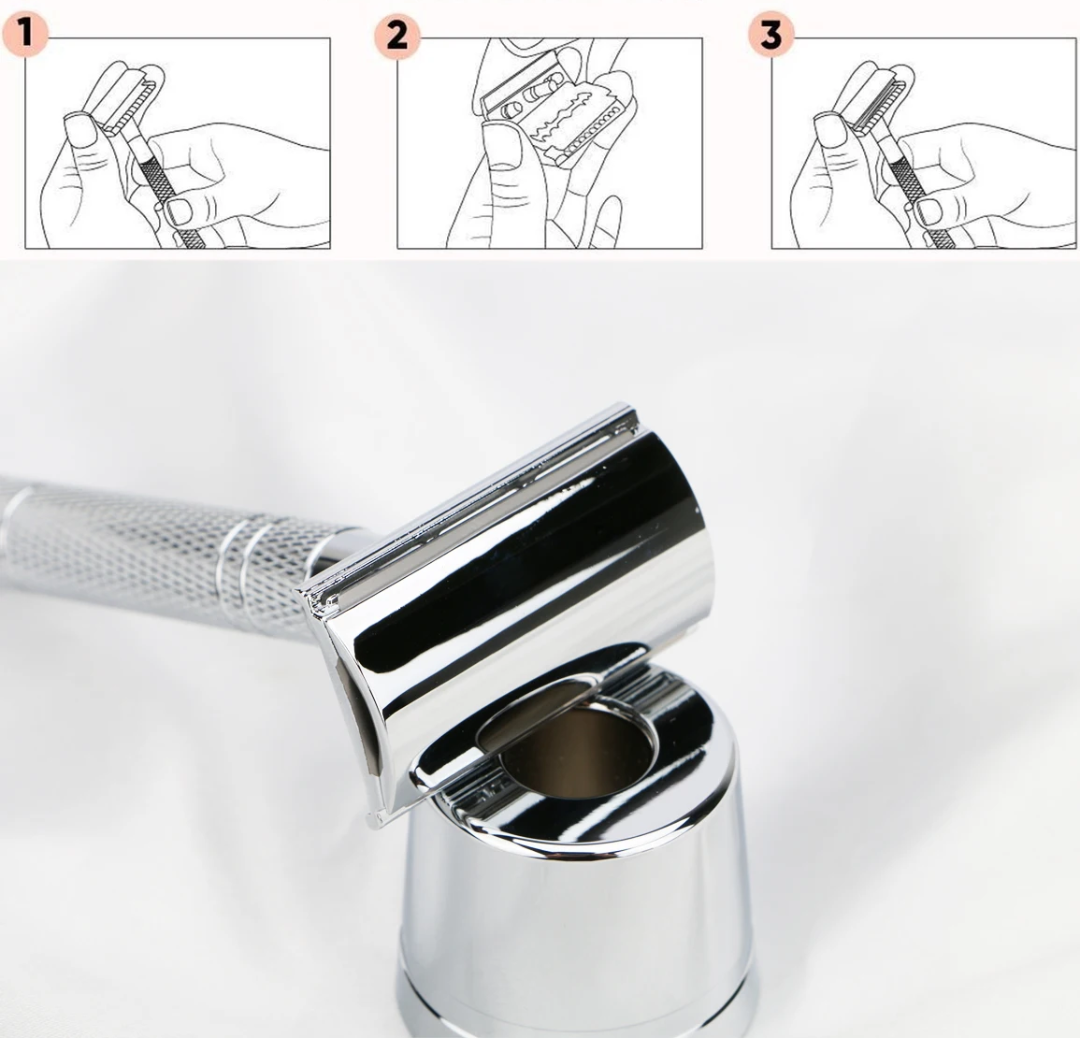 1

2

3